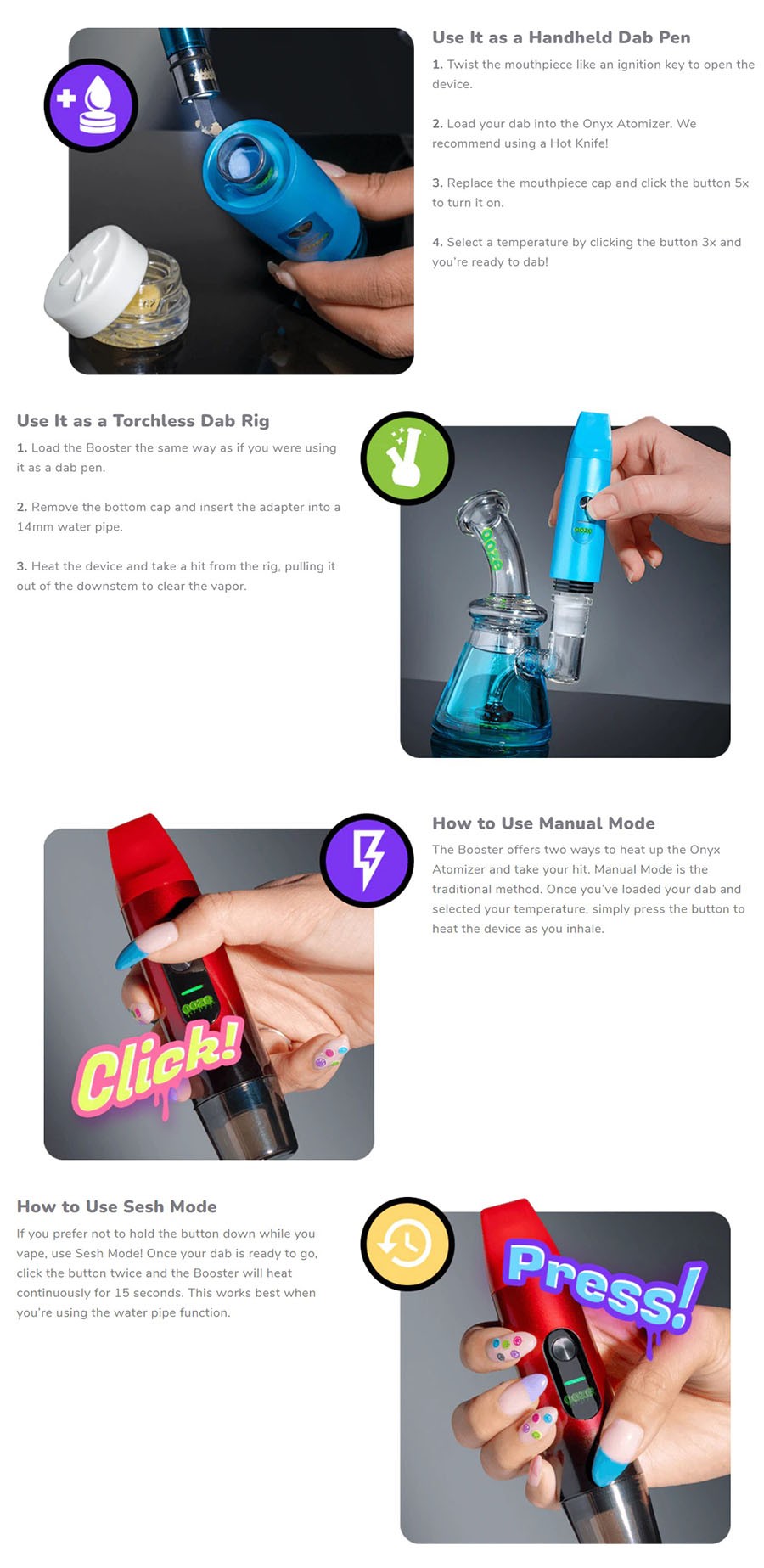 Use It as a Handheld Dab Pen

1. Twist the mouthpiece like an ignition key to open the device.

2. Load your dab into the Onyx Atomizer. We recommend using a Hot Knife!

3. Replace the mouthpiece cap and click the button 5x to turn it on.

4. Select a temperature by clicking the button 3x and you're ready to dab!

Use It as a Torchless Dab Rig

1. Load the Booster the same way as if you were using it as a dab pen.

2. Remove the bottom cap and insert the adapter into a 14mm water pipe.

3. Heat the device and take a hit from the rig, pulling it out of the downstem to clear the vapor.

ooze

ooze

How to Use Manual Mode

The Booster offers two ways to heat up the Onyx Atomizer and take your hit. Manual Mode is the traditional method. Once you've loaded your dab and selected your temperature, simply press the button to heat the device as you inhale.

ooze

Click!

How to Use Sesh Mode

If you prefer not to hold the button down while you vape, use Sesh Mode! Once your dab is ready to go, click the button twice and the Booster will heat continuously for 15 seconds. This works best when you're using the water pipe function.

Press!

ooze