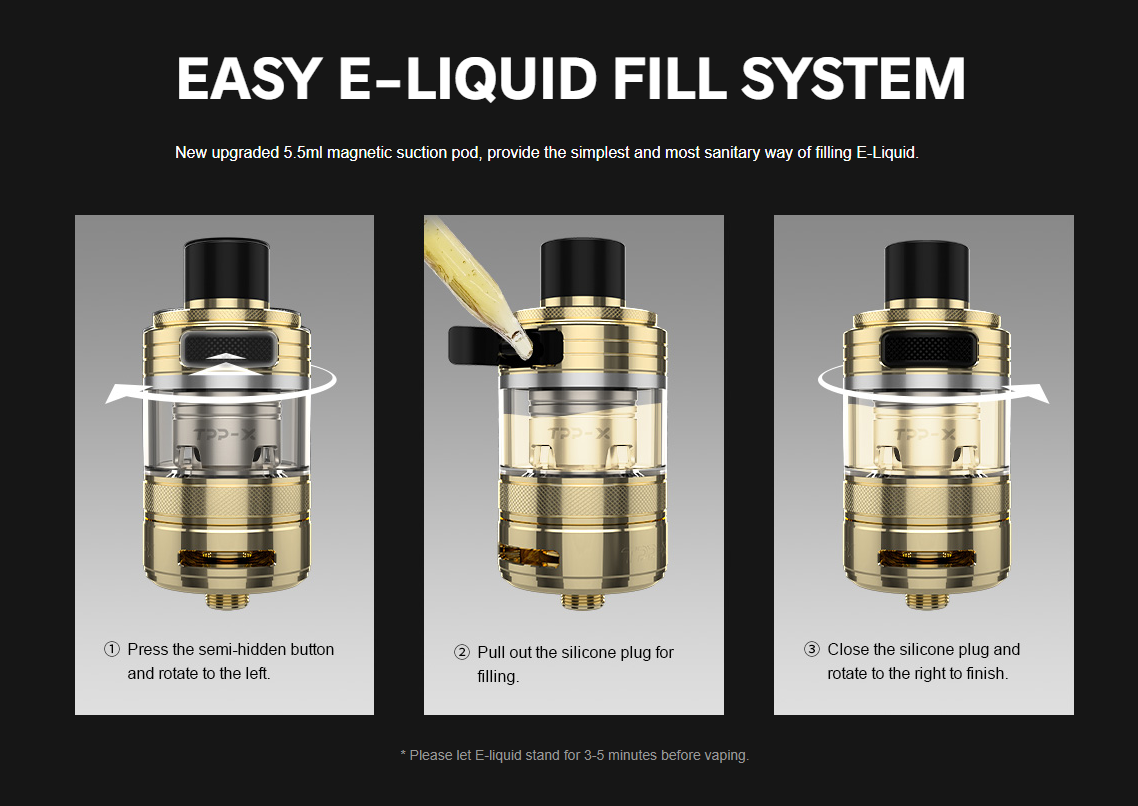 EASY E-LIQUID FILL SYSTEM

New upgraded 5.5ml magnetic suction pod, provide the simplest and most sanitary way of filling E-Liquid.

TPP-X

① Press the semi-hidden button and rotate to the left.

TPP-X

② Pull out the silicone plug for filling.

TPP-X

③ Close the silicone plug and rotate to the right to finish.

* Please let E-liquid stand for 3-5 minutes before vaping.