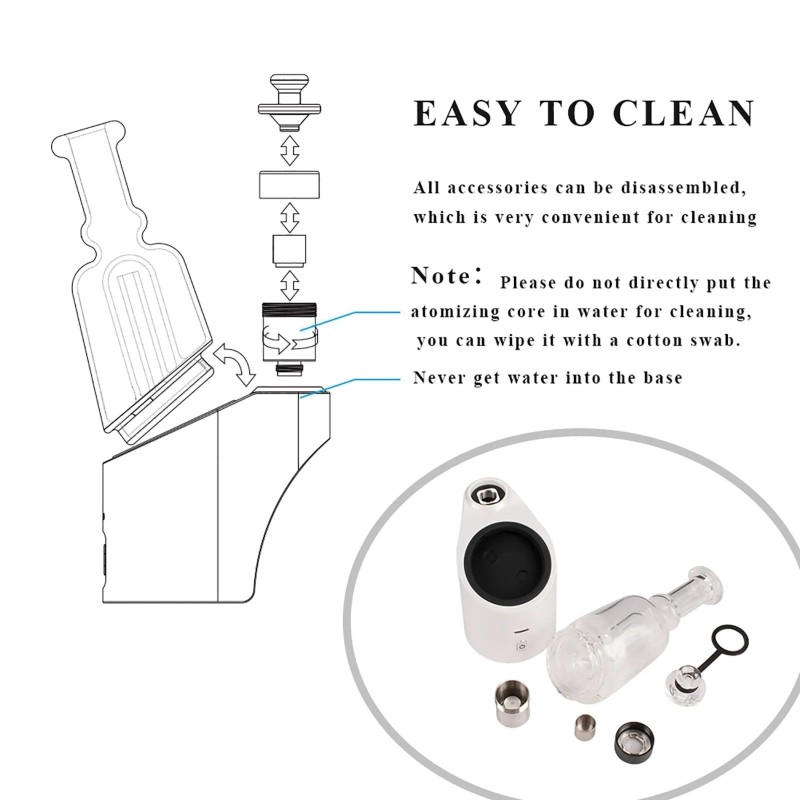 EASY TO CLEAN

All accessories can be disassembled, which is very convenient for cleaning

Note: Please do not directly put the atomizing core in water for cleaning, you can wipe it with a cotton swab.

Never get water into the base