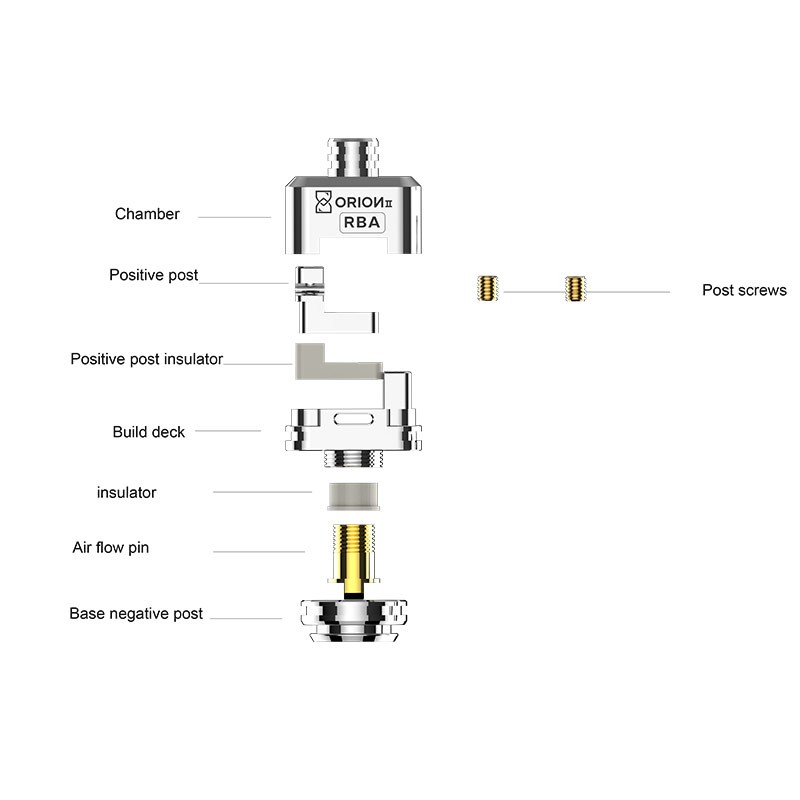 Chamber

ORION II
RBA

Positive post

Post screws

Positive post insulator

Build deck

insulator

Air flow pin

Base negative post